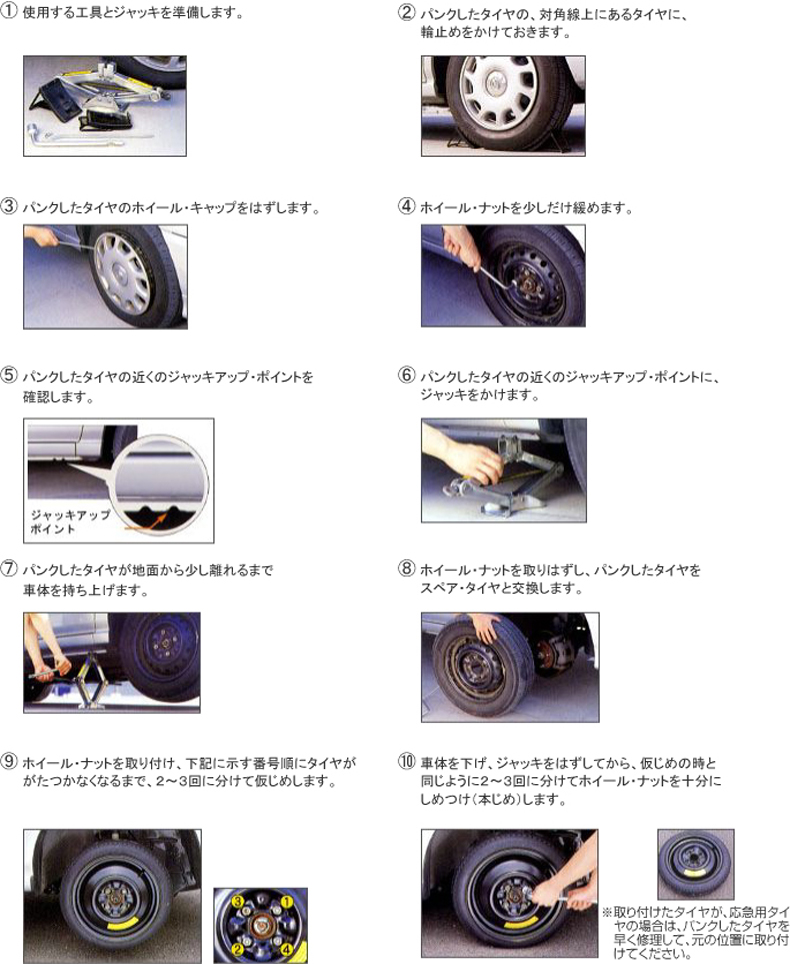 ① 使用する工具とジャッキを準備します。

② パンクしたタイヤの、対角線上にあるタイヤに、輪止めをかけておきます。

③ パンクしたタイヤのホイール・キャップをはずします。

④ ホイール・ナットを少しだけ緩めます。

⑤ パンクしたタイヤの近くのジャッキアップ・ポイントを確認します。

ジャッキアップポイント

⑥ パンクしたタイヤの近くのジャッキアップ・ポイントに、ジャッキをかけます。

⑦ パンクしたタイヤが地面から少し離れるまで車体を持ち上げます。

⑧ ホイール・ナットを取りはずし、パンクしたタイヤをスペア・タイヤと交換します。

⑨ ホイール・ナットを取り付け、下記に示す番号順にタイヤががたつかなくなるまで、2～3回に分けて仮じめします。

3 1 2 4

⑩ 車体を下げ、ジャッキをはずしてから、仮じめの時と同じように2～3回に分けてホイール・ナットを十分にしめつけ（本じめ）します。

※取り付けたタイヤが、応急用タイヤの場合は、パンクしたタイヤを早く修理して、元の位置に取り付けてください。