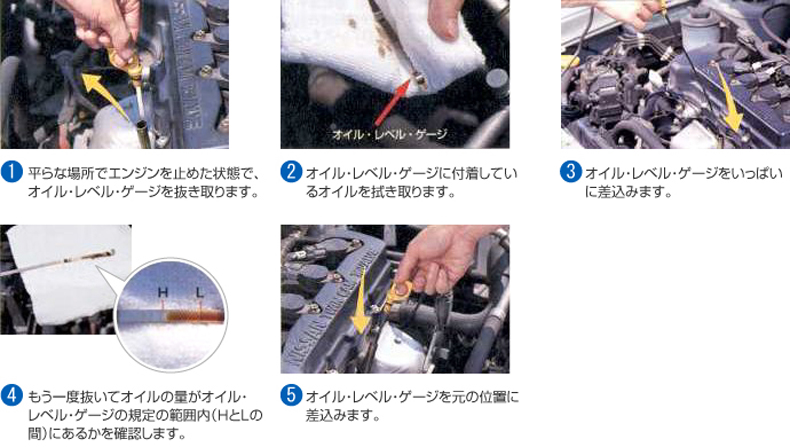 オイル・レベル・ゲージ

1 平らな場所でエンジンを止めた状態で、オイル・レベル・ゲージを抜き取ります。

2 オイル・レベル・ゲージに付着しているオイルを拭き取ります。

3 オイル・レベル・ゲージをいっぱいに差込みます。

H L

4 もう一度抜いてオイルの量がオイル・レベル・ゲージの規定の範囲内（HとLの間）にあるかを確認します。

5 オイル・レベル・ゲージを元の位置に差込みます。